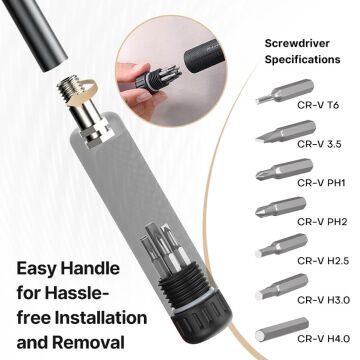 Screwdriver Specifications

CR-V T6

CR-V 3.5

CR-V PH1

CR-V PH2

CR-V H2.5

CR-V H3.0

CR-V H4.0

Easy Handle for Hassle-free Installation and Removal