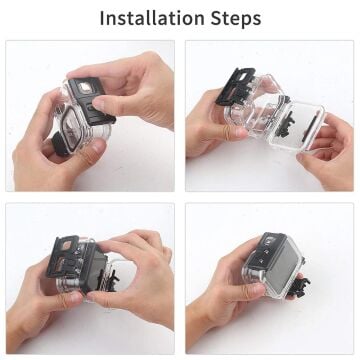 Installation Steps